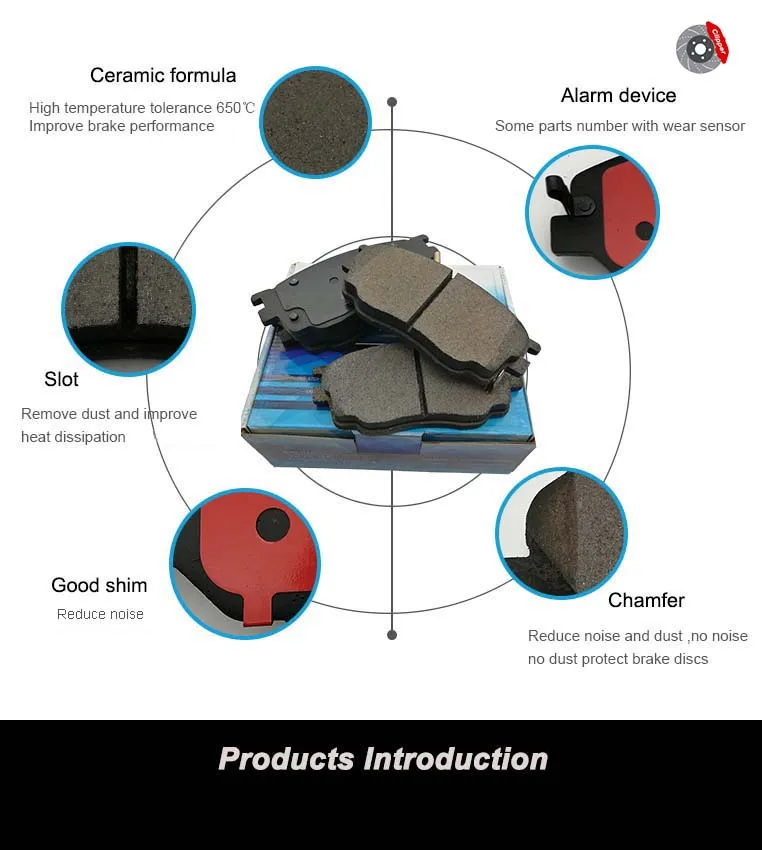 Ceramic formula

High temperature tolerance 650℃
Improve brake performance

Alarm device

Some parts number with wear sensor

Slot

Remove dust and improve heat dissipation

Good shim

Reduce noise

Chamfer

Reduce noise and dust ,no noise no dust protect brake discs

Products Introduction