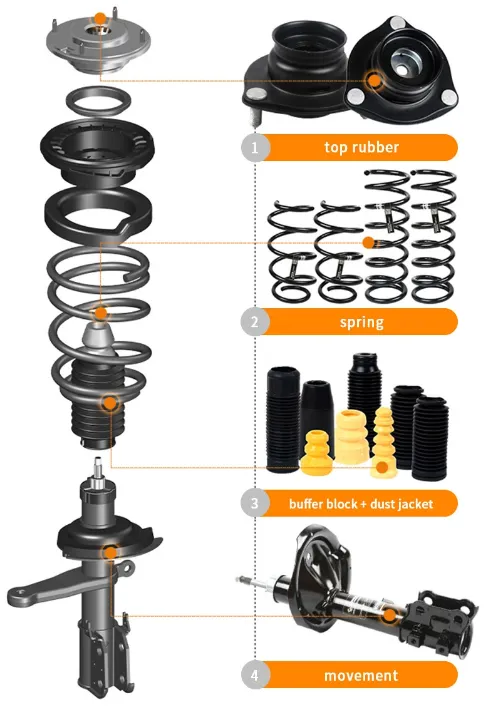 1 top rubber

2 spring

3 buffer block + dust jacket

4 movement