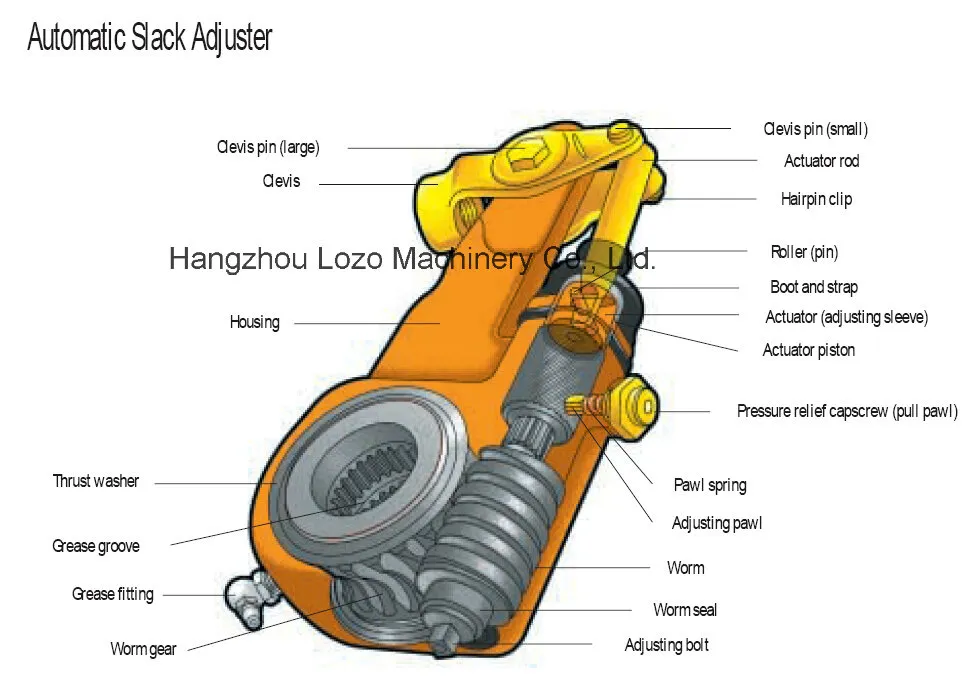 Automatic Slack Adjuster

Clevis pin (large)

Clevis

Hangzhou Lozo Machinery Co., Ltd.

Housing

Thrust washer

Grease groove

Grease fitting

Worm gear

Clevis pin (small)

Actuator rod

Hairpin clip

Roller (pin)

Boot and strap

Actuator (adjusting sleeve)

Actuator piston

Pressure relief capscrew (pull pawl)

Pawl spring

Adjusting pawl

Worm

Worm seal

Adjusting bolt